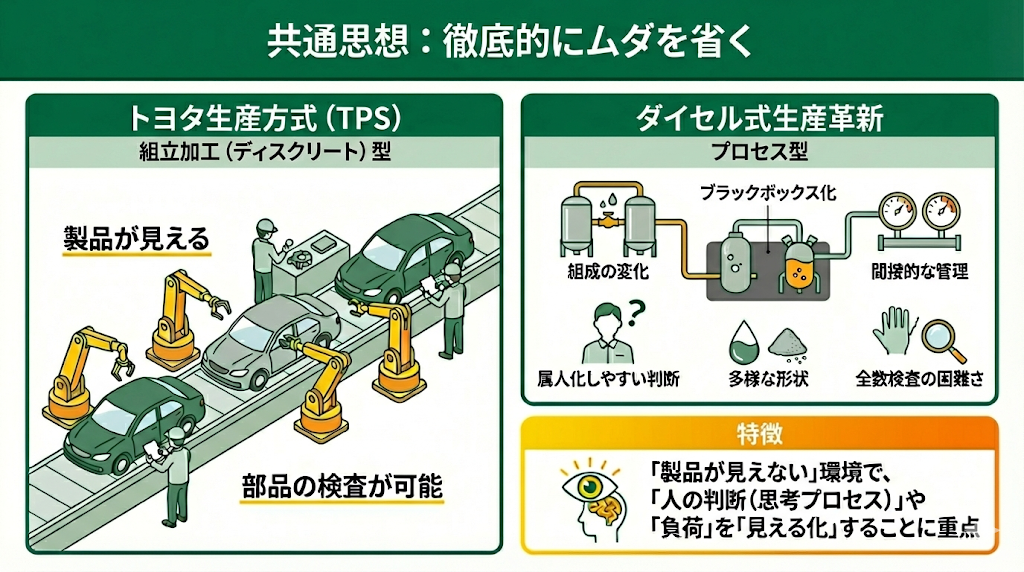 共通思想：徹底的にムダを省く

トヨタ生産方式（TPS）

組立加工（ディスクリート）型

製品が見える

部品の検査が可能

ダイセル式生産革新

プロセス型

ブラックボックス化

組成の変化

間接的な管理

属人化しやすい判断

多様な形状

全数検査の困難さ

特徴

「製品が見えない」環境で、「人の判断（思考プロセス）」や「負荷」を「見える化」することに重点